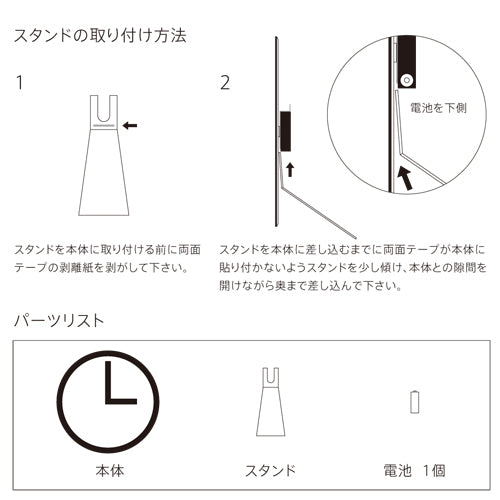 スタンドの取り付け方法

1

スタンドを本体に取り付ける前に両面テープの剥離紙を剥がして下さい。

2

電池を下側

スタンドを本体に差し込むまでに両面テープが本体に貼り付かないようスタンドを少し傾け、本体との隙間を開けながら奥まで差し込んで下さい。

パーツリスト

本体

スタンド

電池　1個