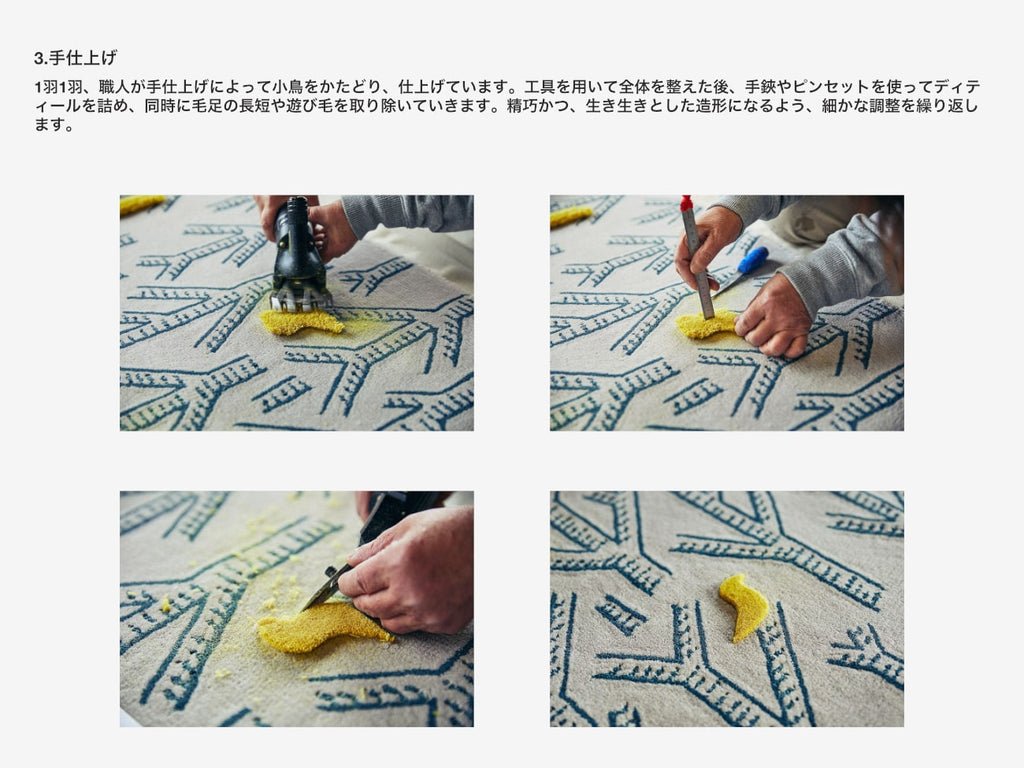 3.手仕上げ

1羽1羽、職人が手仕上げによって小鳥をかたどり、仕上げています。工具を用いて全体を整えた後、手鋏やピンセットを使ってディティールを詰め、同時に毛足の長短や遊び毛を取り除いていきます。精巧かつ、生き生きとした造形になるよう、細かな調整を繰り返します。