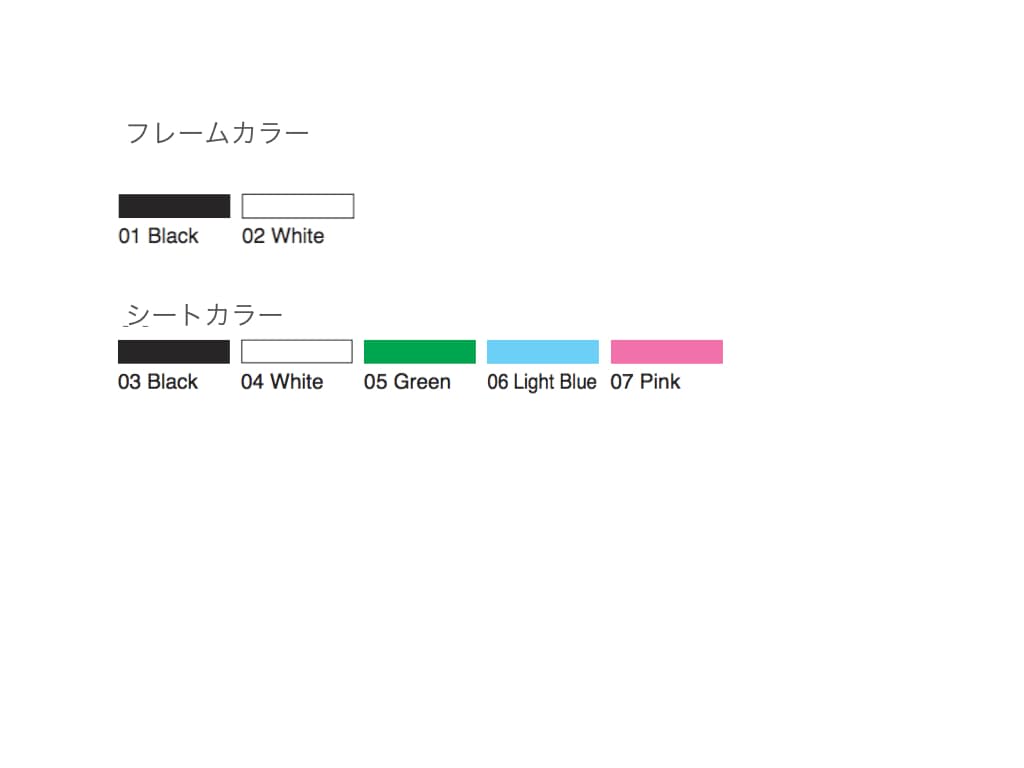 フレームカラー

01 Black 02 White

シートカラー

03 Black 04 White 05 Green 06 Light Blue 07 Pink